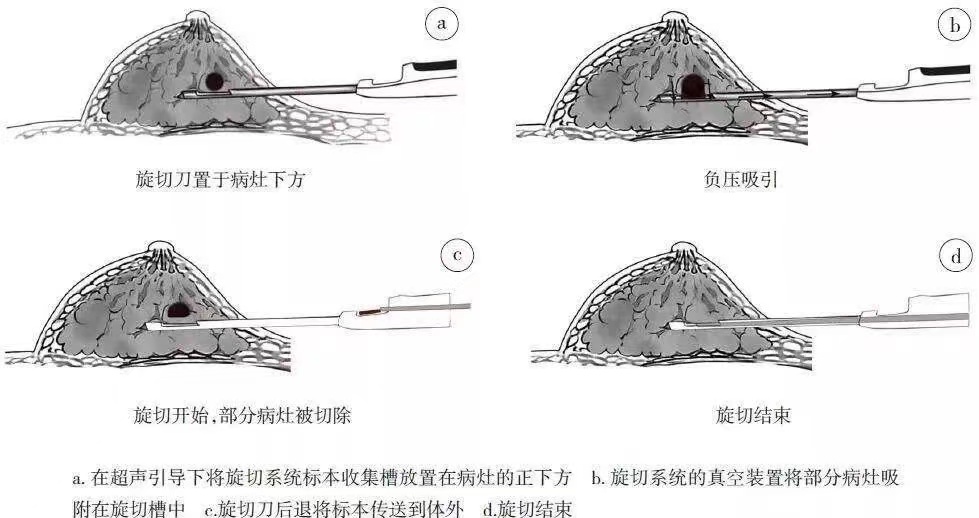 a

旋切刀置于病灶下方

b

负压吸引

c

旋切开始，部分病灶被切除

d

旋切结束

a. 在超声引导下将旋切系统标本收集槽放置在病灶的正下方　b. 旋切系统的真空装置将部分病灶吸附在旋切槽中　c.旋切刀后退将标本传送到体外　d.旋切结束